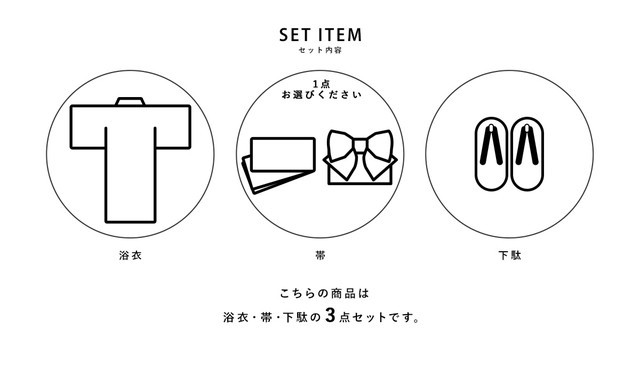 SET ITEM
セット内容

1点
お選びください

浴衣

帯

下駄

こちらの商品は
浴衣・帯・下駄の3点セットです。