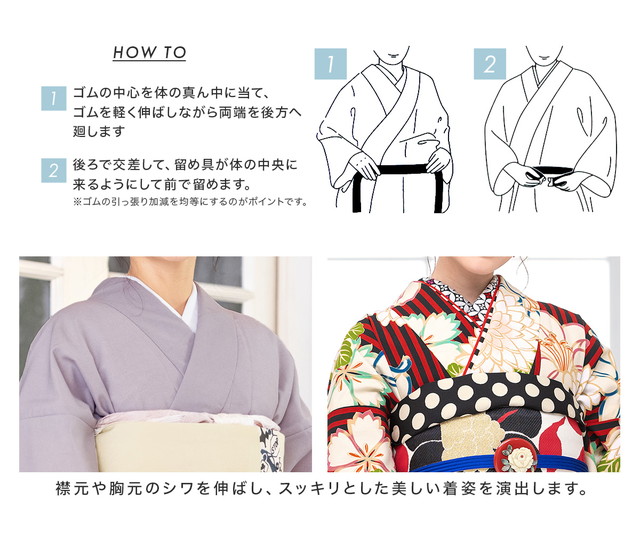 HOW TO

1 ゴムの中心を体の真ん中に当て、ゴムを軽く伸ばしながら両端を後方へ廻します

2 後ろで交差して、留め具が体の中央に来るようにして前で留めます。
※ゴムの引っ張り加減を均等にするのがポイントです。

1

2

襟元や胸元のシワを伸ばし、スッキリとした美しい着姿を演出します。