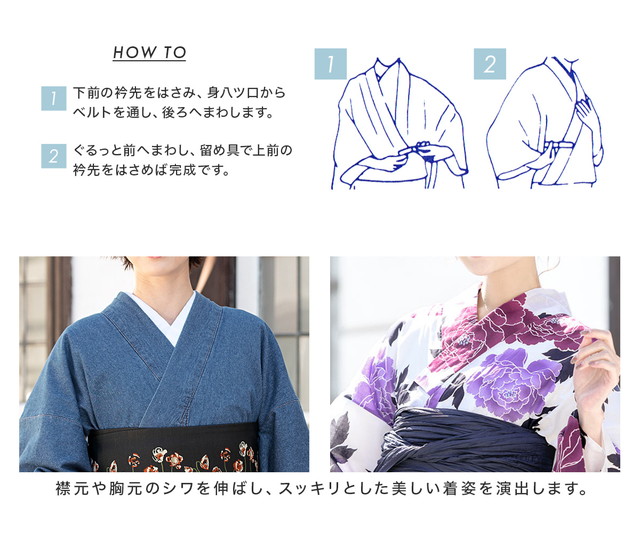 HOW TO

1 下前の衿先をはさみ、身八ツ口からベルトを通し、後ろへまわします。

2 ぐるっと前へまわし、留め具で上前の衿先をはさめば完成です。

1

2

襟元や胸元のシワを伸ばし、スッキリとした美しい着姿を演出します。