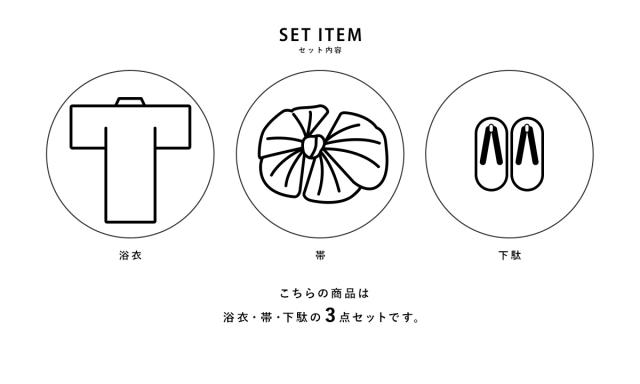 SET ITEM
セット内容

浴衣

帯

下駄

こちらの商品は
浴衣・帯・下駄の3点セットです。