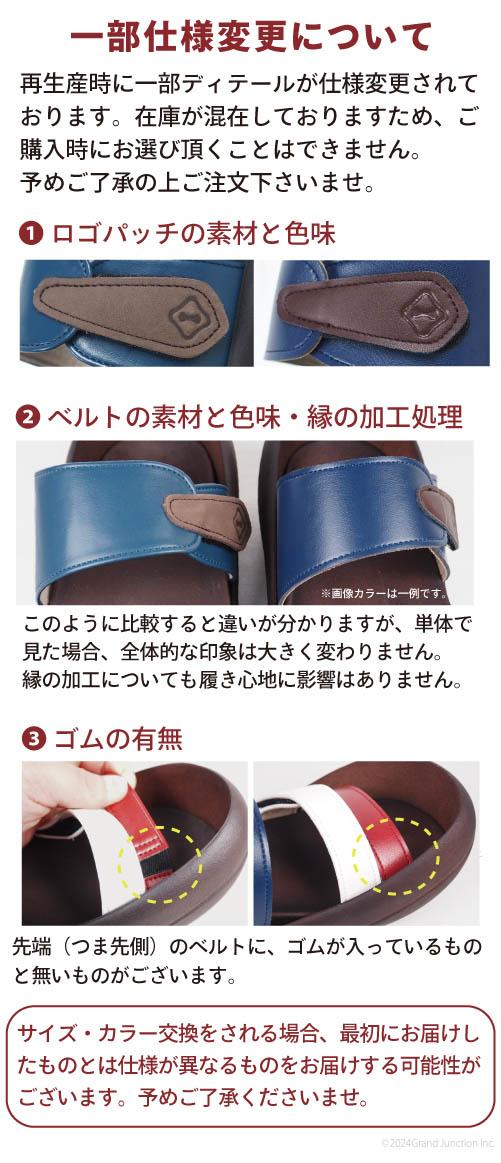 一部仕様変更について

再生産時に一部ディテールが仕様変更されております。在庫が混在しておりますため、ご購入時にお選び頂くことはできません。
予めご了承の上ご注文下さいませ。

❶ ロゴパッチの素材と色味

❷ ベルトの素材と色味・縁の加工処理

※画像カラーは一例です。

このように比較すると違いが分かりますが、単体で見た場合、全体的な印象は大きく変わりません。
縁の加工についても履き心地に影響はありません。

❸ ゴムの有無

先端（つま先側）のベルトに、ゴムが入っているものと無いものがございます。

サイズ・カラー交換をされる場合、最初にお届けしたものとは仕様が異なるものをお届けする可能性がございます。予めご了承くださいませ。

©2024Grand Junction Inc.