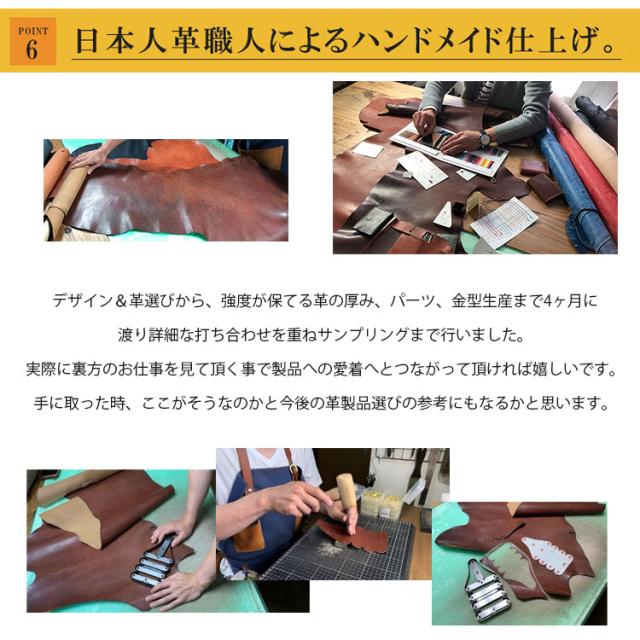 POINT 6

日本人革職人によるハンドメイド仕上げ。

デザイン＆革選びから、強度が保てる革の厚み、パーツ、金型生産まで4ヶ月に渡り詳細な打ち合わせを重ねサンプリングまで行いました。

実際に裏方のお仕事を見て頂く事で製品への愛着へとつながって頂ければ嬉しいです。

手に取った時、ここがそうなのかと今後の革製品選びの参考にもなるかと思います。