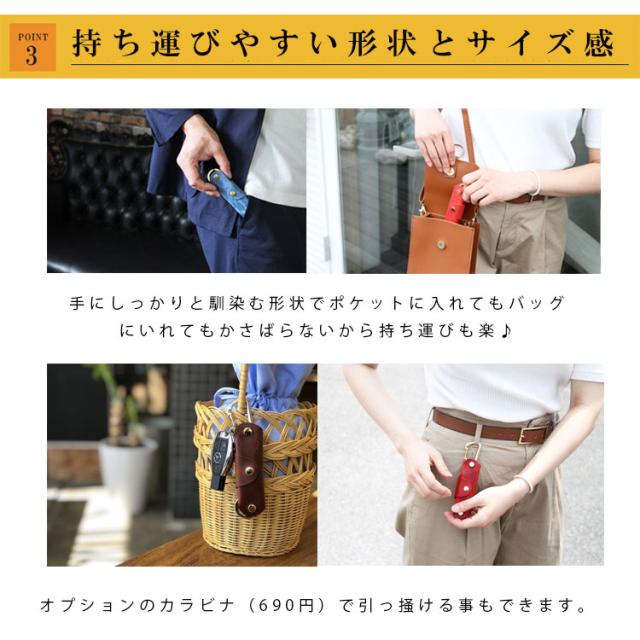 POINT 3

持ち運びやすい形状とサイズ感

手にしっかりと馴染む形状でポケットに入れてもバッグにいれてもかさばらないから持ち運びも楽♪

オプションのカラビナ（690円）で引っ掛ける事もできます。