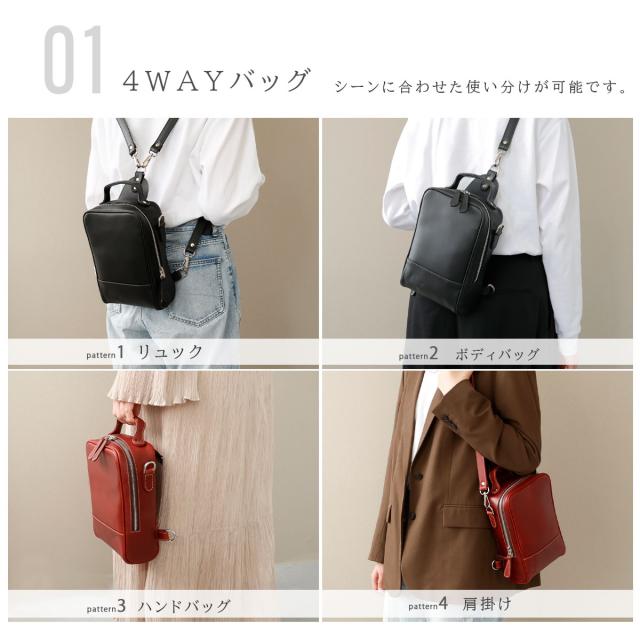 01 4WAYバッグ シーンに合わせた使い分けが可能です。

pattern1 リュック

pattern2 ボディバッグ

pattern3 ハンドバッグ

pattern4 肩掛け