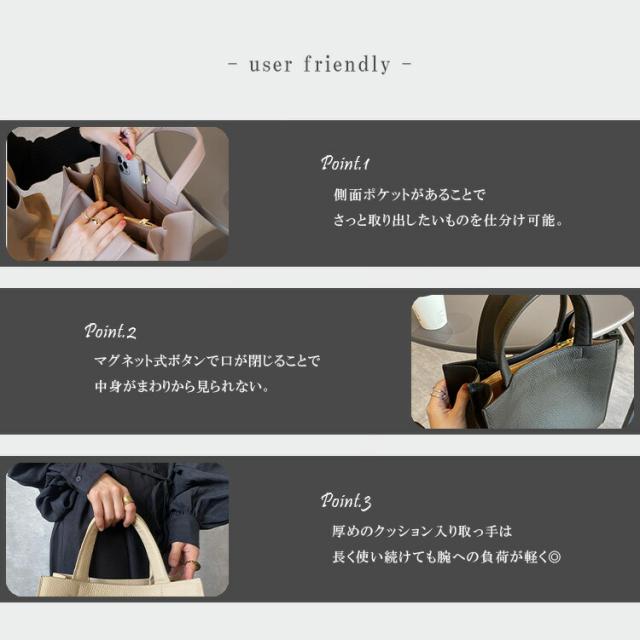 - user friendly -

Point.1

側面ポケットがあることで
さっと取り出したいものを仕分け可能。

Point.2

マグネット式ボタンで口が閉じることで
中身がまわりから見られない。

Point.3

厚めのクッション入り取っ手は
長く使い続けても腕への負荷が軽く◎