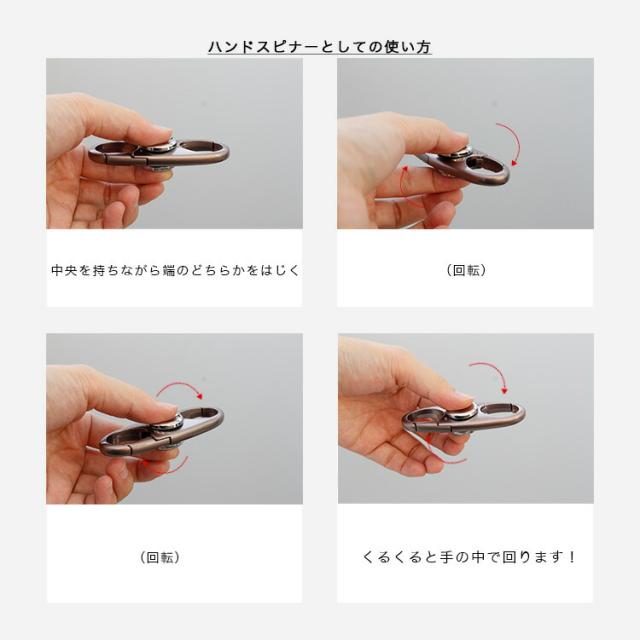 ハンドスピナーとしての使い方

中央を持ちながら端のどちらかをはじく

（回転）

（回転）

くるくると手の中で回ります！