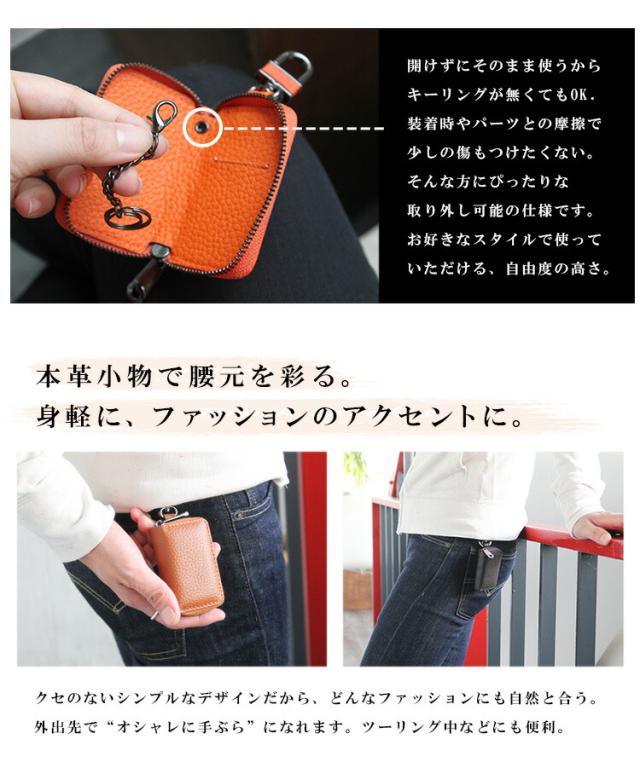 開けずにそのまま使うから
キーリングが無くてもOK.
装着時やパーツとの摩擦で
少しの傷もつけたくない。
そんな方にぴったりな
取り外し可能の仕様です。
お好きなスタイルで使って
いただける、自由度の高さ。

本革小物で腰元を彩る。
身軽に、ファッションのアクセントに。

クセのないシンプルなデザインだから、どんなファッションにも自然と合う。
外出先で“オシャレに手ぶら”になれます。ツーリング中などにも便利。