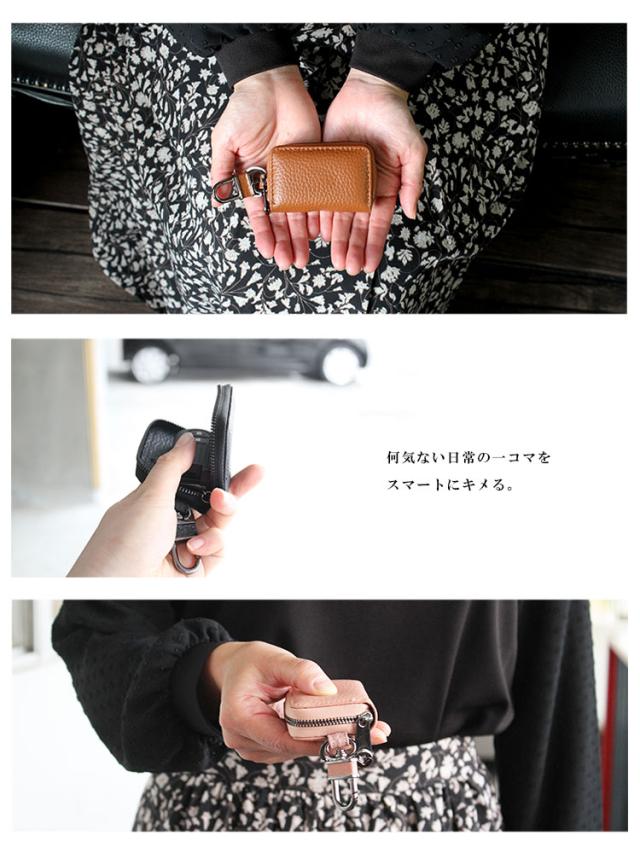 何気ない日常の一コマを
スマートにキメる。