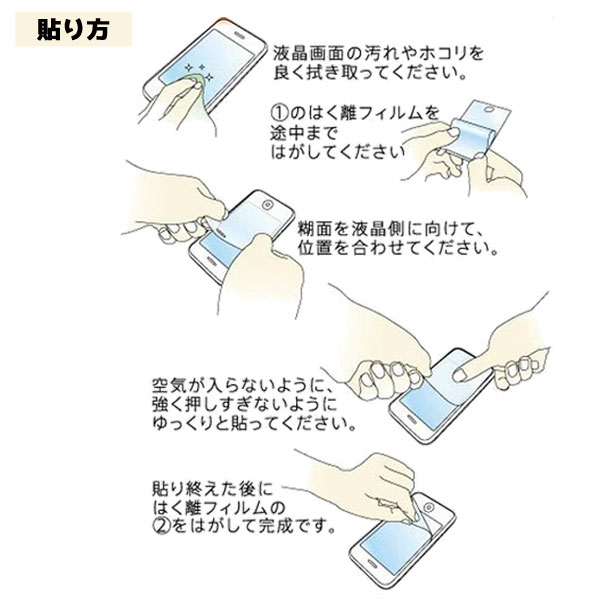 貼り方

液晶画面の汚れやホコリを良く拭き取ってください。

①のはく離フィルムを途中まではがしてください

糊面を液晶側に向けて、位置を合わせてください。

空気が入らないように、強く押しすぎないようにゆっくりと貼ってください。

貼り終えた後にはく離フィルムの②をはがして完成です。