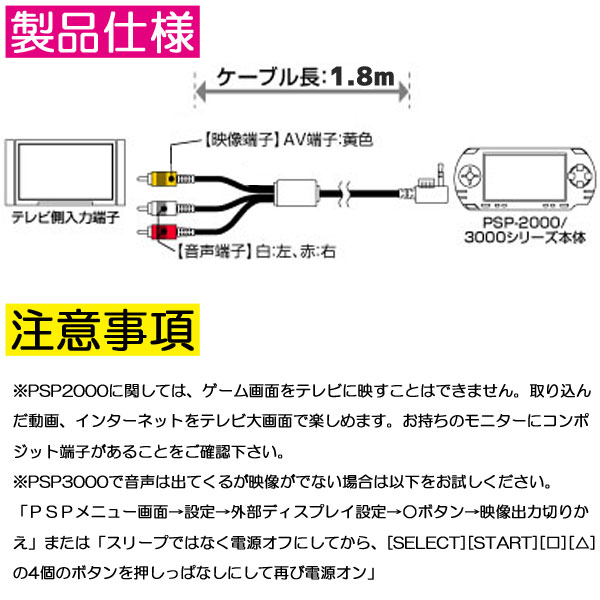 製品仕様

ケーブル長:1.8m

【映像端子】AV端子:黄色

テレビ側入力端子

【音声端子】白:左、赤:右

PSP-2000/3000シリーズ本体

注意事項

※PSP2000に関しては、ゲーム画面をテレビに映すことはできません。取り込んだ動画、インターネットをテレビ大画面で楽しめます。お持ちのモニターにコンポジット端子があることをご確認下さい。
※PSP3000で音声は出てくるが映像がでない場合は以下をお試しください。
「PSPメニュー画面→設定→外部ディスプレイ設定→○ボタン→映像出力切りかえ」または「スリープではなく電源オフにしてから、[SELECT][START][□][△]の4個のボタンを押しっぱなしにして再び電源オン」