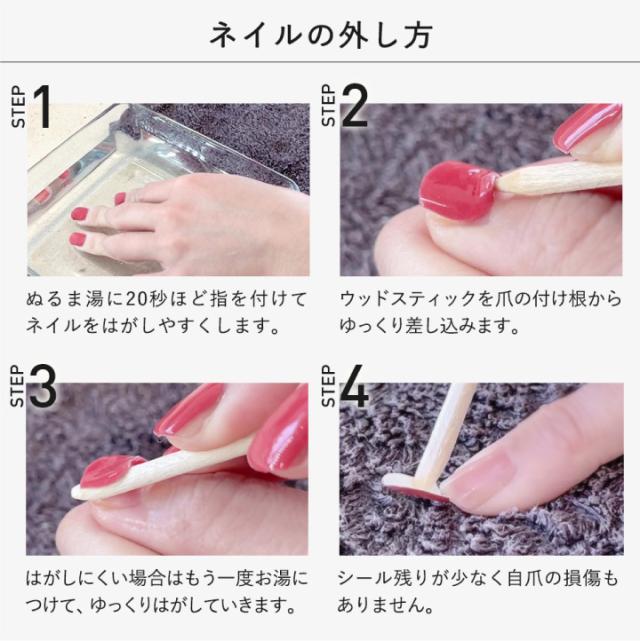 ネイルの外し方

STEP 1

ぬるま湯に20秒ほど指を付けてネイルをはがしやすくします。

STEP 2

ウッドスティックを爪の付け根からゆっくり差し込みます。

STEP 3

はがしにくい場合はもう一度お湯につけて、ゆっくりはがしていきます。

STEP 4

シール残りが少なく自爪の損傷もありません。