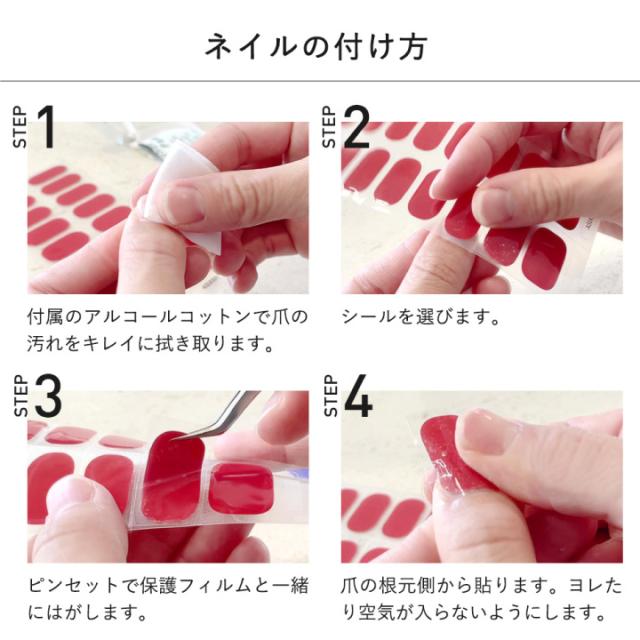 ネイルの付け方

STEP 1

付属のアルコールコットンで爪の汚れをキレイに拭き取ります。

STEP 2

シールを選びます。

STEP 3

ピンセットで保護フィルムと一緒にはがします。

STEP 4

爪の根元側から貼ります。ヨレたり空気が入らないようにします。