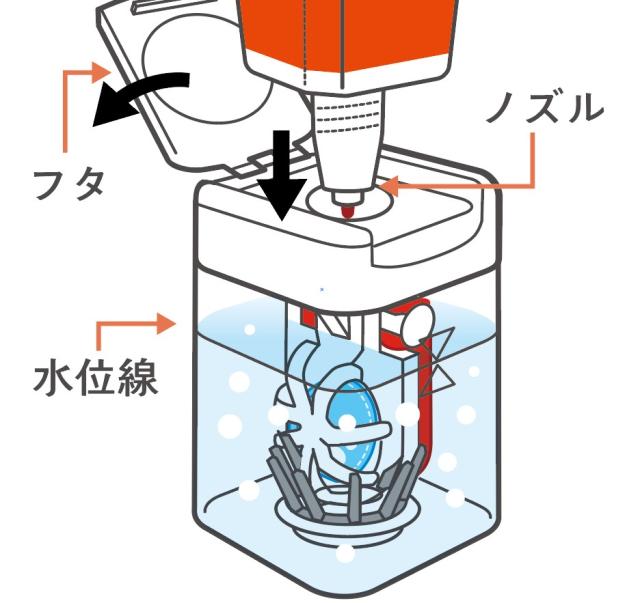 ノズル

フタ

水位線