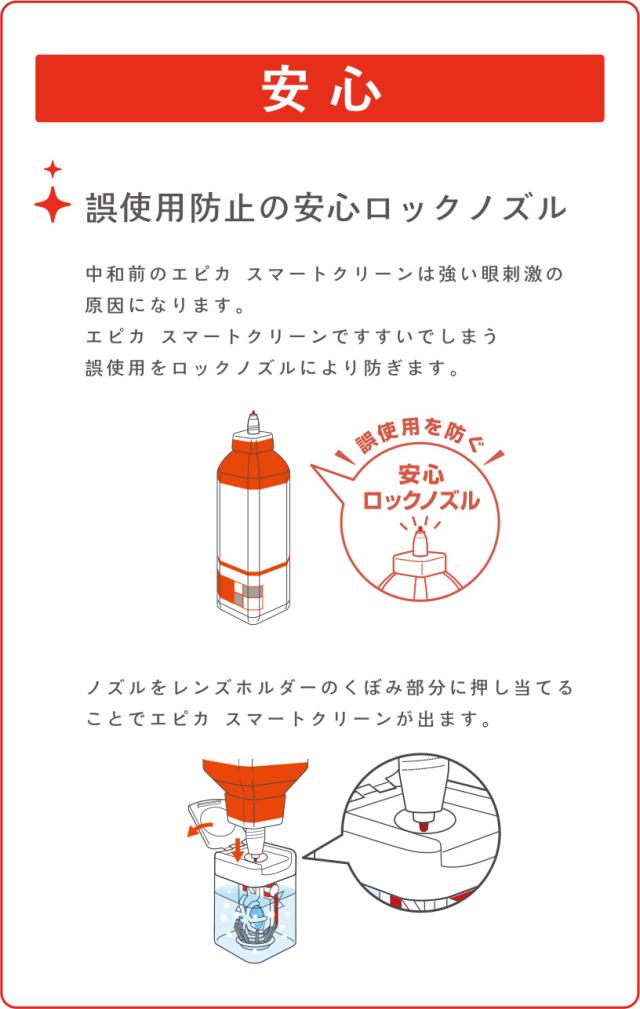 安心

誤使用防止の安心ロックノズル

中和前のエピカ スマートクリーンは強い眼刺激の原因になります。
エピカ スマートクリーンですすいでしまう誤使用をロックノズルにより防ぎます。

誤使用を防ぐ

安心
ロックノズル

ノズルをレンズホルダーのくぼみ部分に押し当てることでエピカ スマートクリーンが出ます。