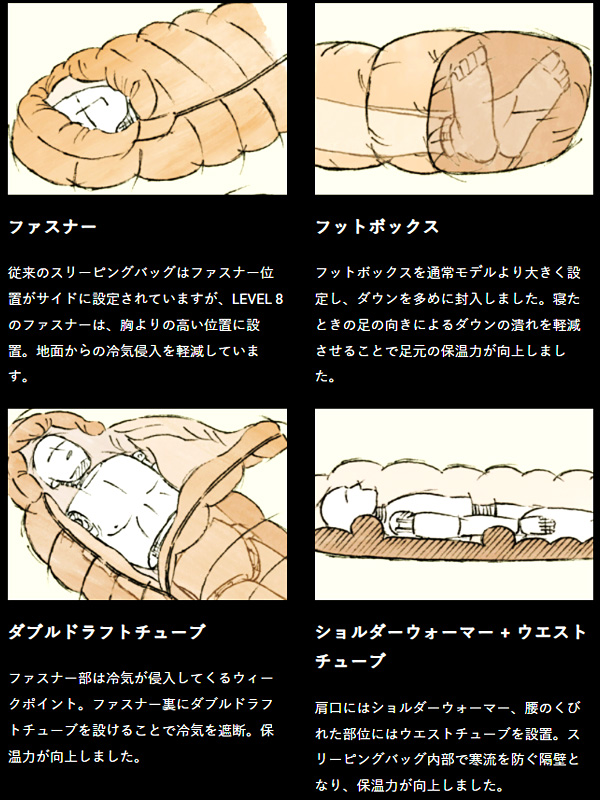 ファスナー

従来のスリーピングバッグはファスナー位置がサイドに設定されていますが、LEVEL 8のファスナーは、胸よりの高い位置に設置。地面からの冷気侵入を軽減しています。

フットボックス

フットボックスを通常モデルより大きく設定し、ダウンを多めに封入しました。寝たときの足の向きによるダウンの潰れを軽減させることで足元の保温力が向上しました。

ダブルドラフトチューブ

ファスナー部は冷気が侵入してくるウィークポイント。ファスナー裏にダブルドラフトチューブを設けることで冷気を遮断。保温力が向上しました。

ショルダーウォーマー + ウエストチューブ

肩口にはショルダーウォーマー、腰のくびれた部位にはウエストチューブを設置。スリーピングバッグ内部で寒流を防ぐ隔壁となり、保温力が向上しました。