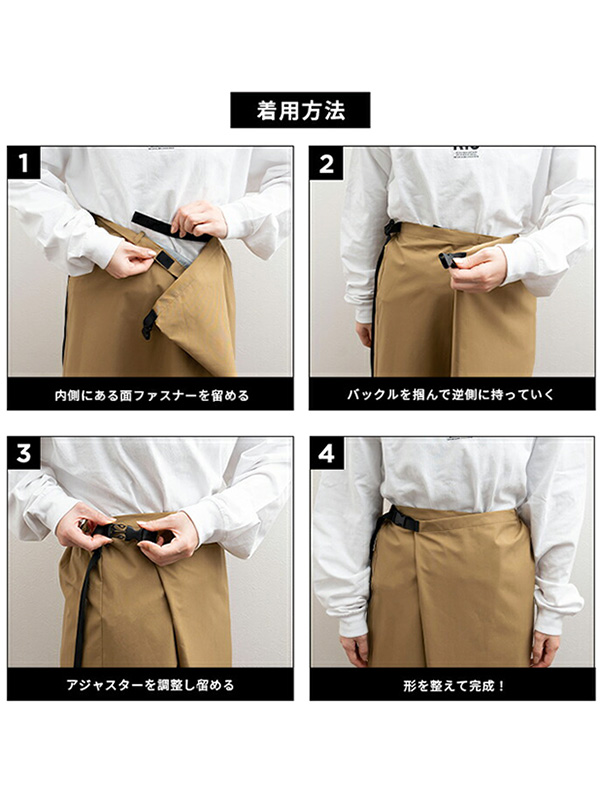 着用方法

1

内側にある面ファスナーを留める

2

バックルを掴んで逆側に持っていく

3

アジャスターを調整し留める

4

形を整えて完成！