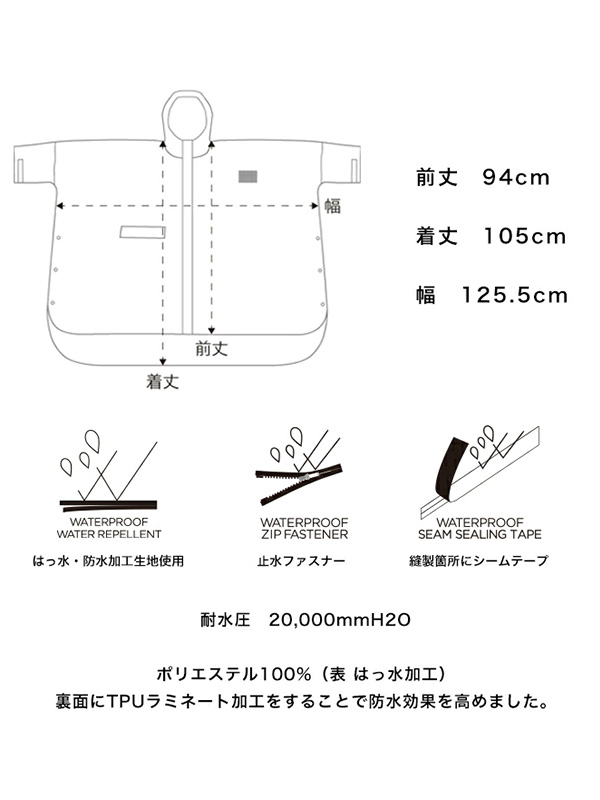 幅

前丈

着丈

前丈　94cm

着丈　105cm

幅　125.5cm

WATERPROOF
WATER REPELLENT

はっ水・防水加工生地使用

WATERPROOF
ZIP FASTENER

止水ファスナー

WATERPROOF
SEAM SEALING TAPE

縫製箇所にシームテープ

耐水圧　20,000mmH2O

ポリエステル100%（表 はっ水加工）
裏面にTPUラミネート加工をすることで防水効果を高めました。