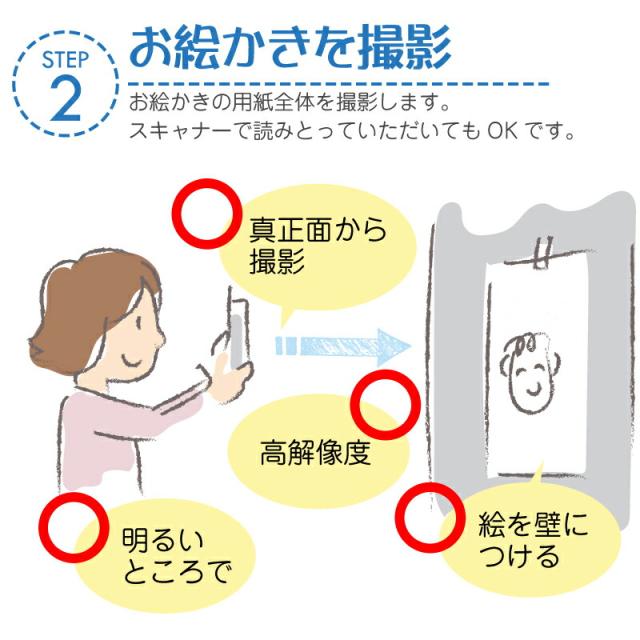 STEP 2

お絵かきを撮影

お絵かきの用紙全体を撮影します。
スキャナーで読みとっていただいても OK です。

真正面から撮影

高解像度

明るいところで

絵を壁につける