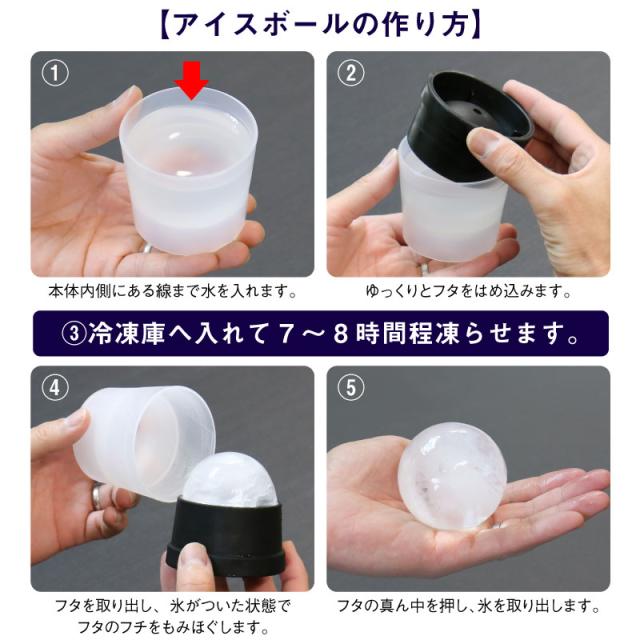 【アイスボールの作り方】

①

本体内側にある線まで水を入れます。

②

ゆっくりとフタをはめ込みます。

③冷凍庫へ入れて７～８時間程凍らせます。

④

フタを取り出し、氷がついた状態でフタのフチをもみほぐします。

⑤

フタの真ん中を押し、氷を取り出します。