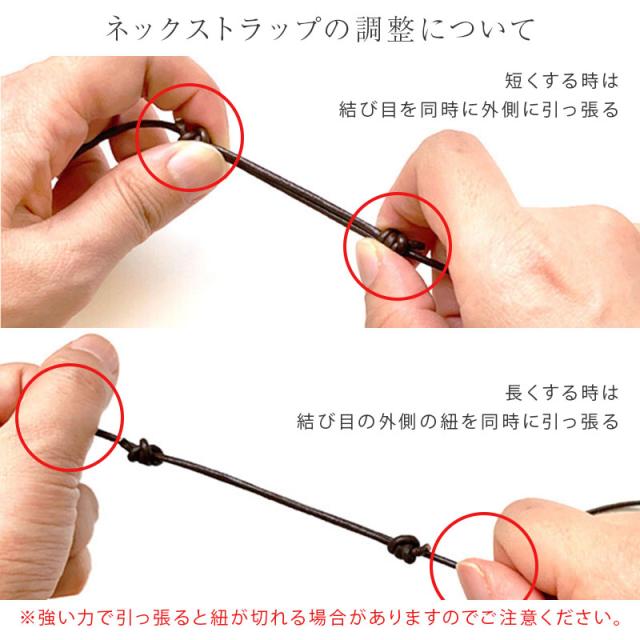 ネックストラップの調整について

短くする時は
結び目を同時に外側に引っ張る

長くする時は
結び目の外側の紐を同時に引っ張る

※強い力で引っ張ると紐が切れる場合がありますのでご注意ください。