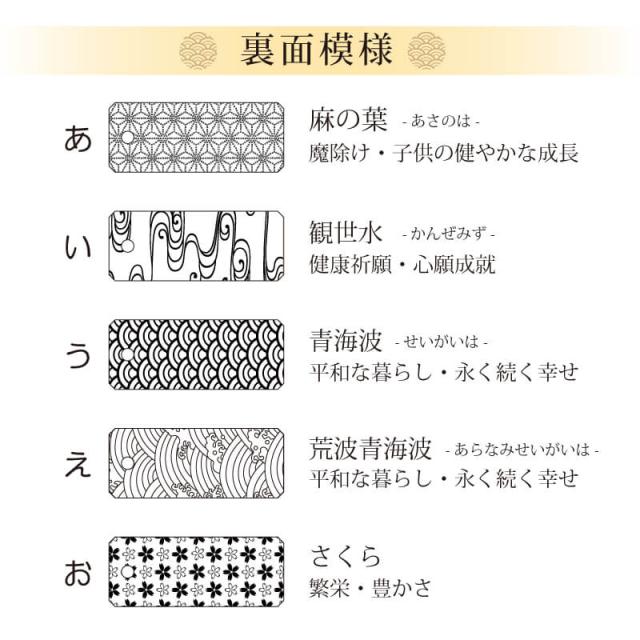 裏面模様

あ
麻の葉 - あさのは -
魔除け・子供の健やかな成長

い
観世水 - かんぜみず -
健康祈願・心願成就

う
青海波 - せいがいは -
平和な暮らし・永く続く幸せ

え
荒波青海波 - あらなみせいがいは -
平和な暮らし・永く続く幸せ

お
さくら
繁栄・豊かさ