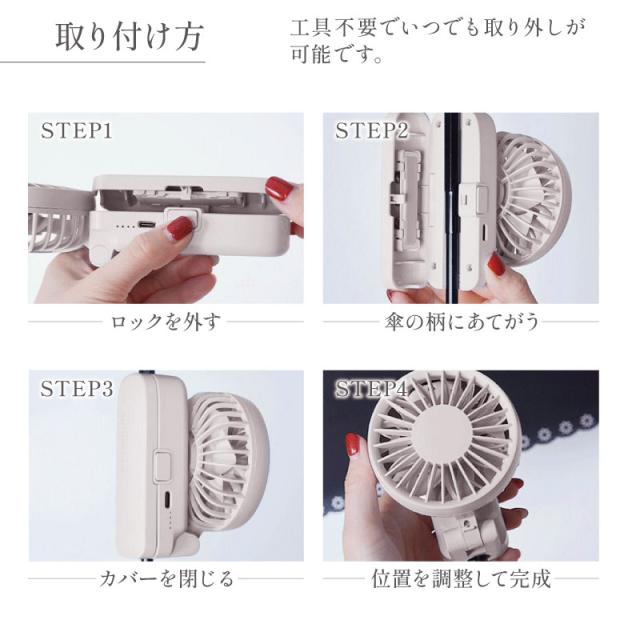 取り付け方

工具不要でいつでも取り外しが可能です。

STEP1

ロックを外す

STEP2

傘の柄にあてがう

STEP3

カバーを閉じる

STEP4

位置を調整して完成