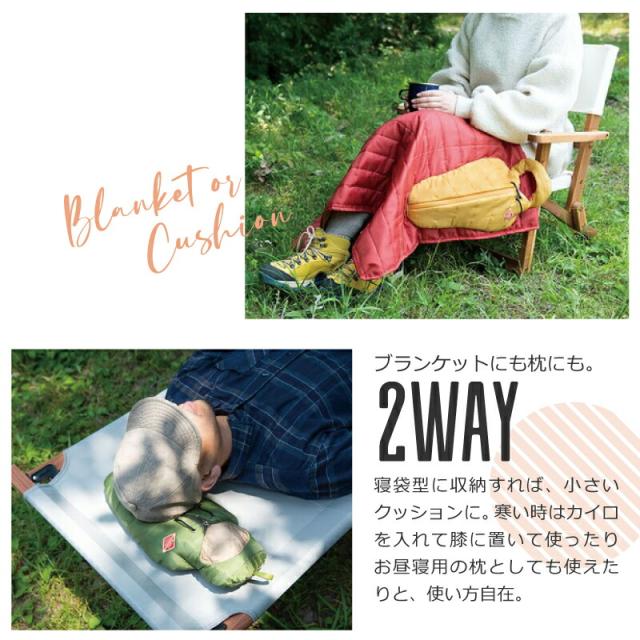 Blanket or Cushion

ブランケットにも枕にも。
2WAY
寝袋型に収納すれば、小さいクッションに。寒い時はカイロを入れて膝に置いて使ったりお昼寝用の枕としても使えたりと、使い方自在。