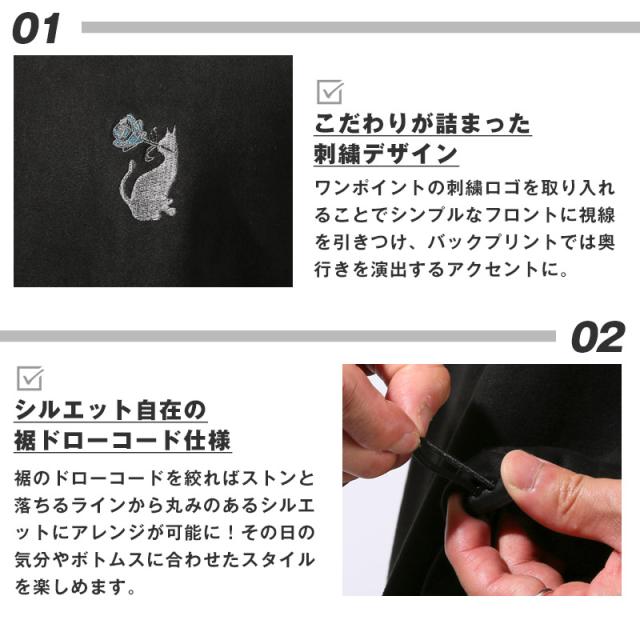 01

こだわりが詰まった
刺繍デザイン

ワンポイントの刺繍ロゴを取り入れることでシンプルなフロントに視線を引きつけ、バックプリントでは奥行きを演出するアクセントに。

02

シルエット自在の
裾ドローコード仕様

裾のドローコードを絞ればストンと落ちるラインから丸みのあるシルエットにアレンジが可能に！その日の気分やボトムスに合わせたスタイルを楽しめます。