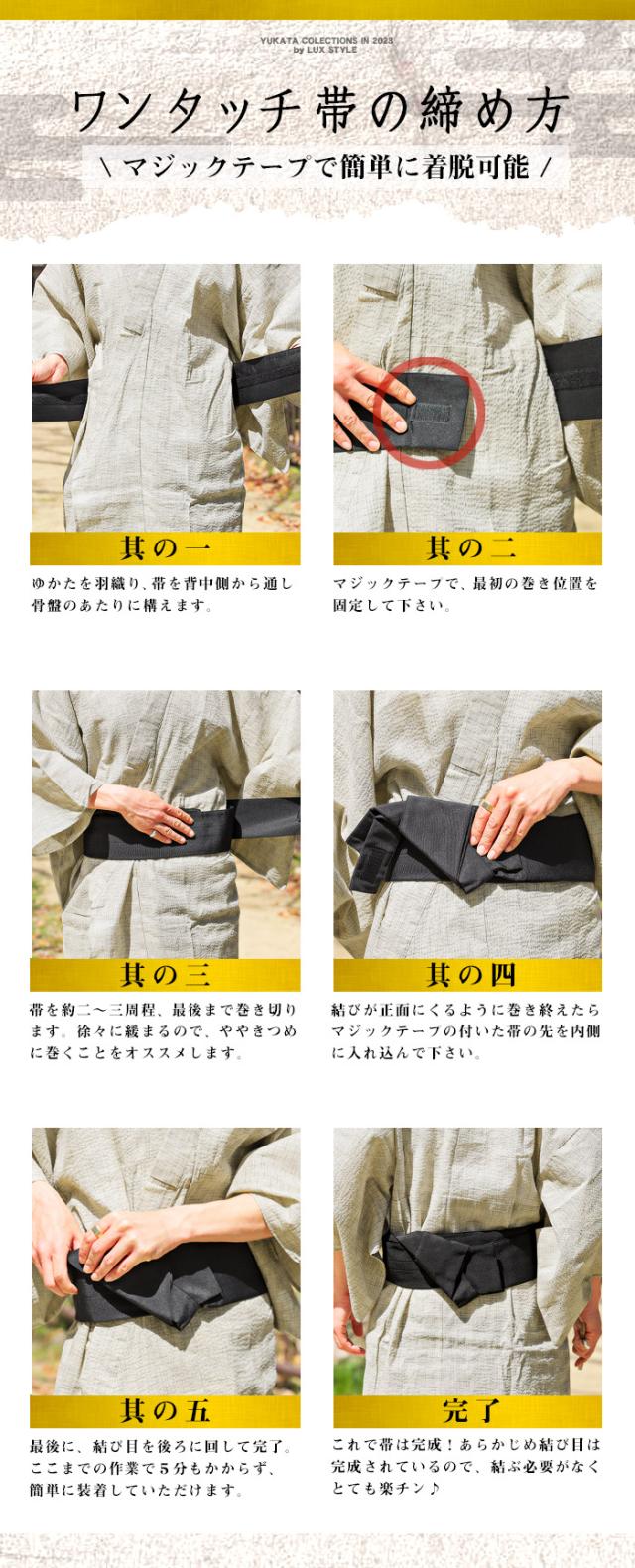 YUKATA COLECTIONS IN 2023
by LUX STYLE

ワンタッチ帯の締め方

\ マジックテープで簡単に着脱可能 /

其の一

ゆかたを羽織り、帯を背中側から通し骨盤のあたりに構えます。

其の二

マジックテープで、最初の巻き位置を固定して下さい。

其の三

帯を約二〜三周程、最後まで巻き切ります。徐々に緩まるので、ややきつめに巻くことをオススメします。

其の四

結びが正面にくるように巻き終えたらマジックテープの付いた帯の先を内側に入れ込んで下さい。

其の五

最後に、結び目を後ろに回して完了。ここまでの作業で5分もかからず、簡単に装着していただけます。

完了

これで帯は完成！あらかじめ結び目は完成されているので、結ぶ必要がなくとても楽チン♪