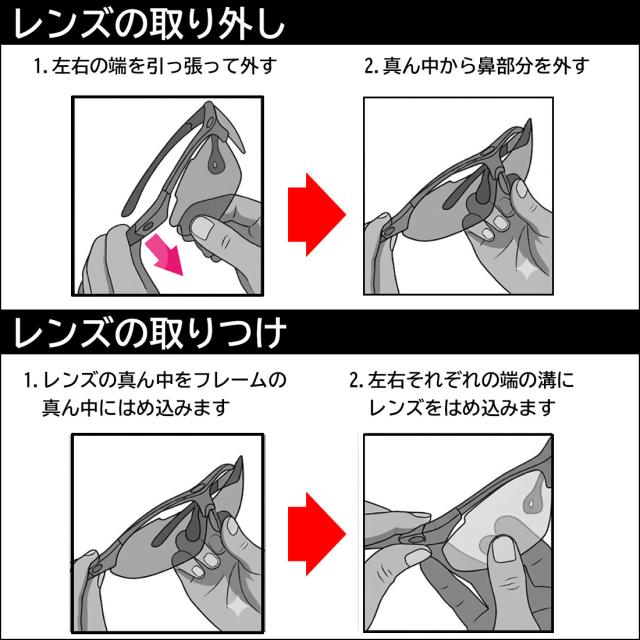 レンズの取り外し

1. 左右の端を引っ張って外す

2. 真ん中から鼻部分を外す

レンズの取りつけ

1. レンズの真ん中をフレームの真ん中にはめ込みます

2. 左右それぞれの端の溝にレンズをはめ込みます