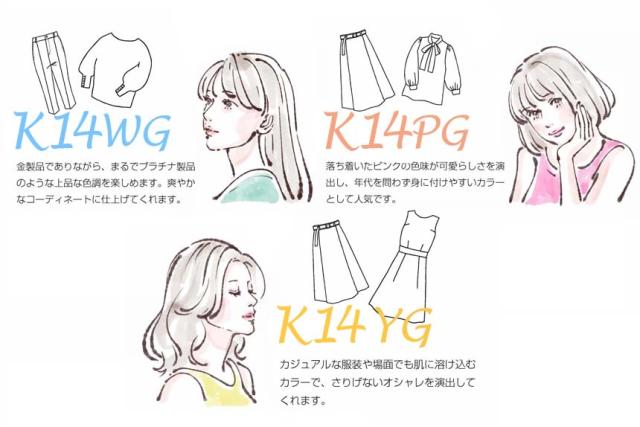 K14WG

金製品でありながら、まるでプラチナ製品のような上品な色調を楽しめます。爽やかなコーディネートに仕上げてくれます。

K14PG

落ち着いたピンクの色味が可愛らしさを演出し、年代を問わず身に付けやすいカラーとして人気です。

K14YG

カジュアルな服装や場面でも肌に溶け込むカラーで、さりげないオシャレを演出してくれます。