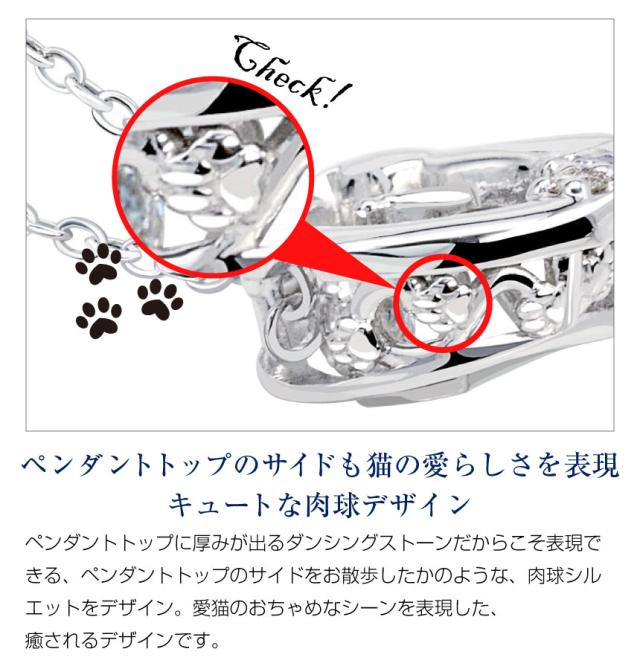 Check!

ペンダントトップのサイドも猫の愛らしさを表現
キュートな肉球デザイン

ペンダントトップに厚みが出るダンシングストーンだからこそ表現できる、ペンダントトップのサイドをお散歩したかのような、肉球シルエットをデザイン。愛猫のおちゃめなシーンを表現した、癒されるデザインです。