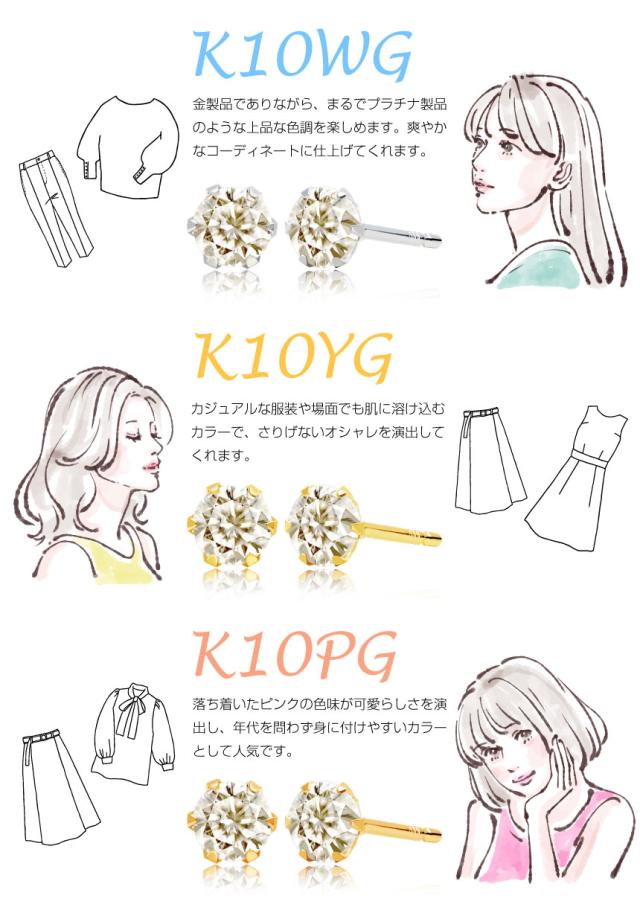 K10WG

金製品でありながら、まるでプラチナ製品のような上品な色調を楽しめます。爽やかなコーディネートに仕上げてくれます。

K10YG

カジュアルな服装や場面でも肌に溶け込むカラーで、さりげないオシャレを演出してくれます。

K10PG

落ち着いたピンクの色味が可愛らしさを演出し、年代を問わず身に付けやすいカラーとして人気です。