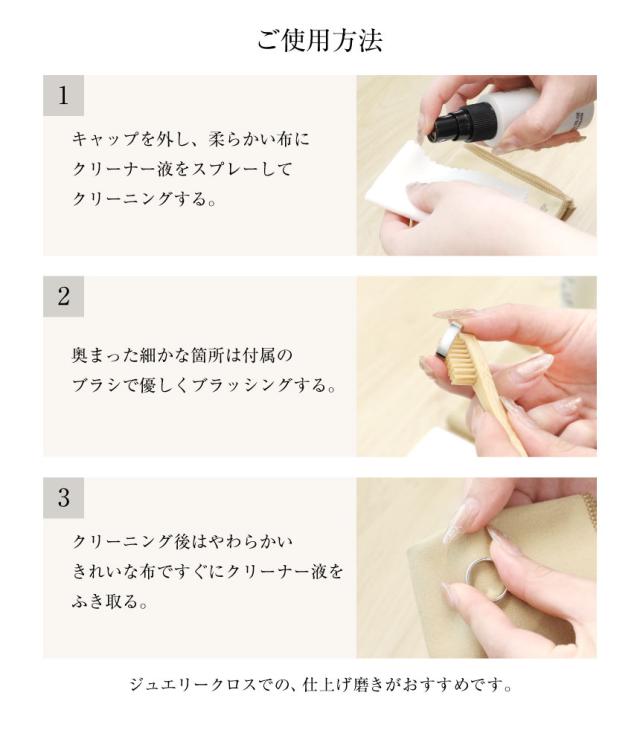 ご使用方法

1

キャップを外し、柔らかい布にクリーナー液をスプレーしてクリーニングする。

2

奥まった細かな箇所は付属のブラシで優しくブラッシングする。

3

クリーニング後はやわらかいきれいな布ですぐにクリーナー液をふき取る。

ジュエリークロスでの、仕上げ磨きがおすすめです。