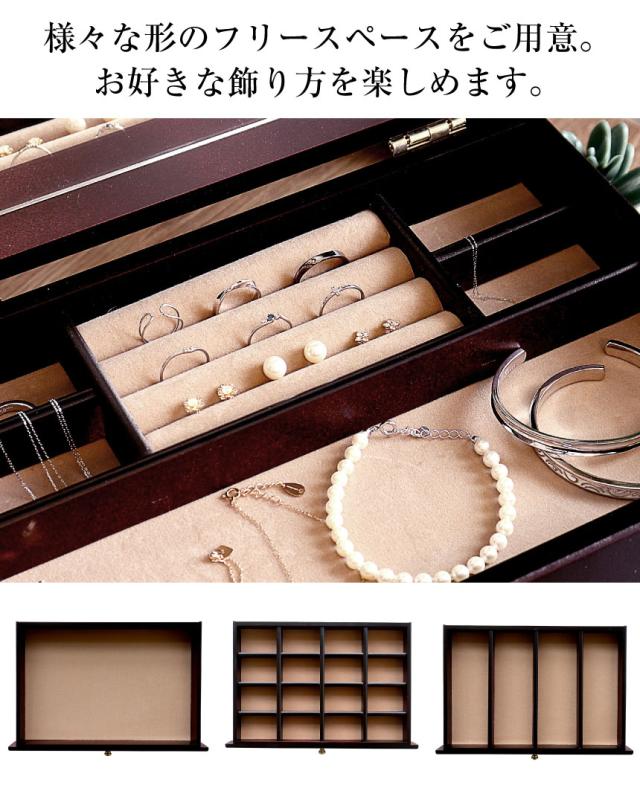 様々な形のフリースペースをご用意。
お好きな飾り方を楽しめます。