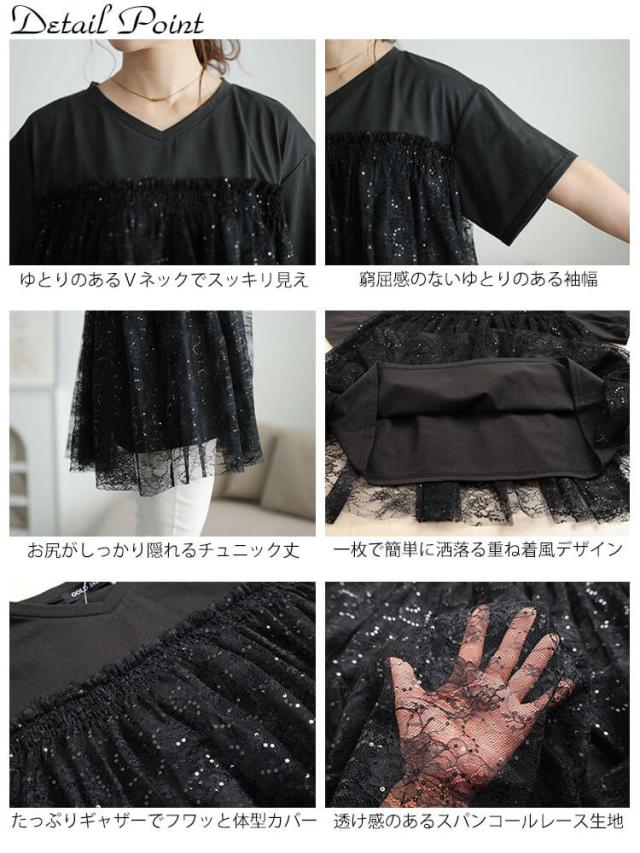 Detail Point

ゆとりのあるVネックでスッキリ見え

窮屈感のないゆとりのある袖幅

お尻がしっかり隠れるチュニック丈

一枚で簡単に洒落る重ね着風デザイン

たっぷりギャザーでフワッと体型カバー

透け感のあるスパンコールレース生地