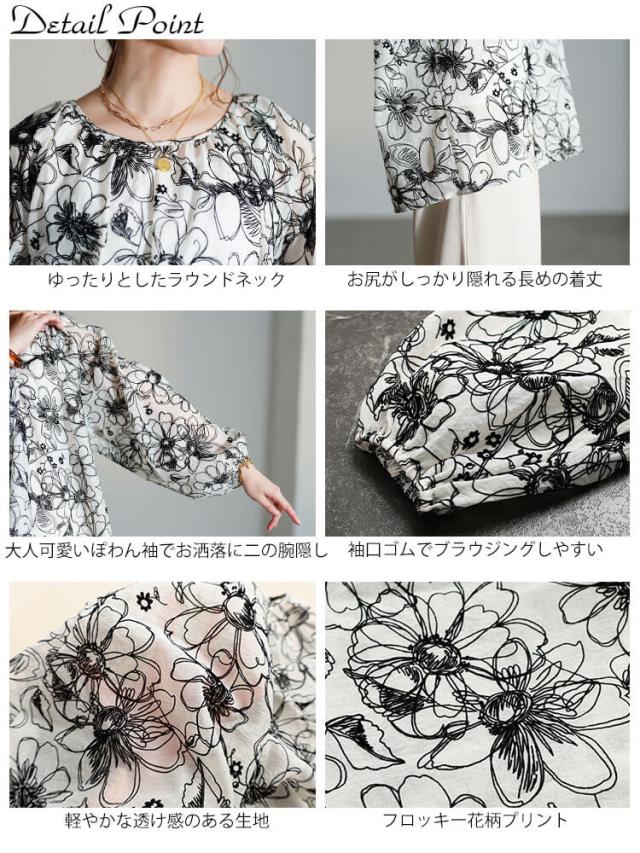 Detail Point

ゆったりとしたラウンドネック

お尻がしっかり隠れる長めの着丈

大人可愛いぽわん袖でお洒落に二の腕隠し

袖口ゴムでブラウジングしやすい

軽やかな透け感のある生地

フロッキー花柄プリント