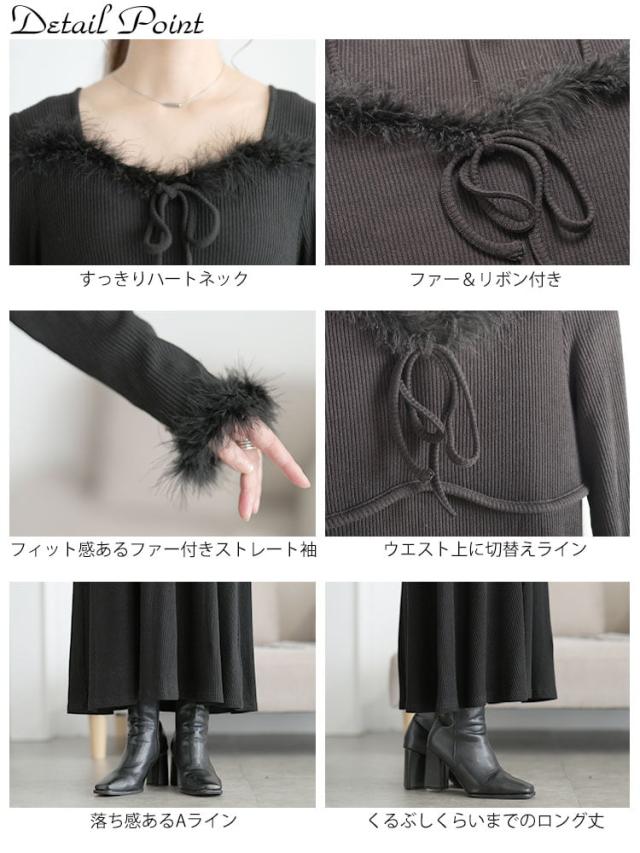 Detail Point

すっきりハートネック

ファー＆リボン付き

フィット感あるファー付きストレート袖

ウエスト上に切替えライン

落ち感あるAライン

くるぶしくらいまでのロング丈