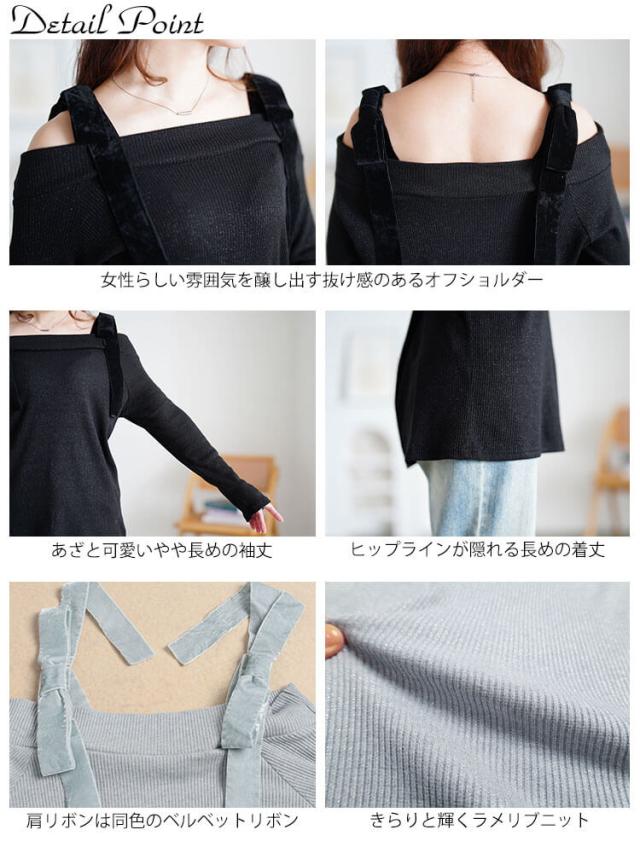 Detail Point

女性らしい雰囲気を醸し出す抜け感のあるオフショルダー

あざと可愛いやや長めの袖丈

ヒップラインが隠れる長めの着丈

肩リボンは同色のベルベットリボン

きらりと輝くラメリブニット