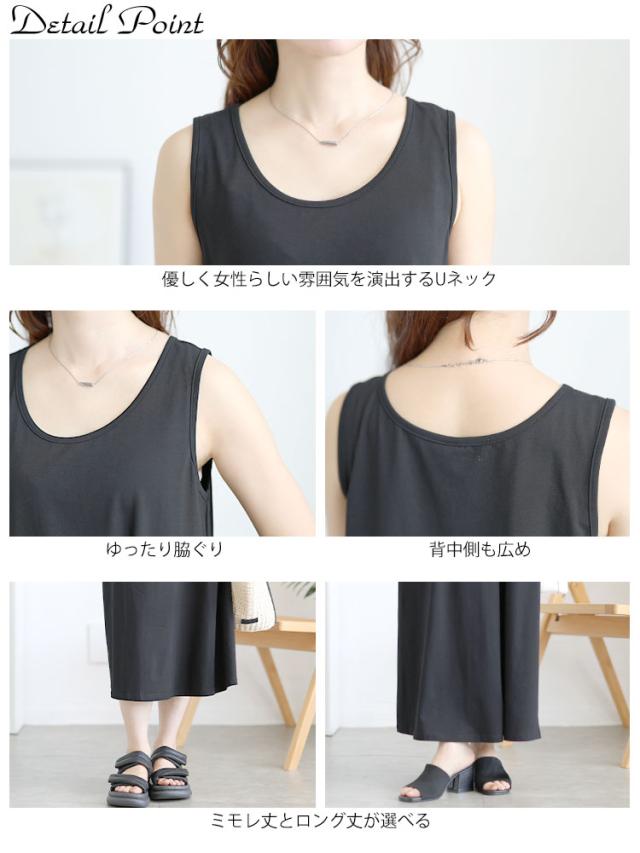 Detail Point

優しく女性らしい雰囲気を演出するUネック

ゆったり脇ぐり

背中側も広め

ミモレ丈とロング丈が選べる