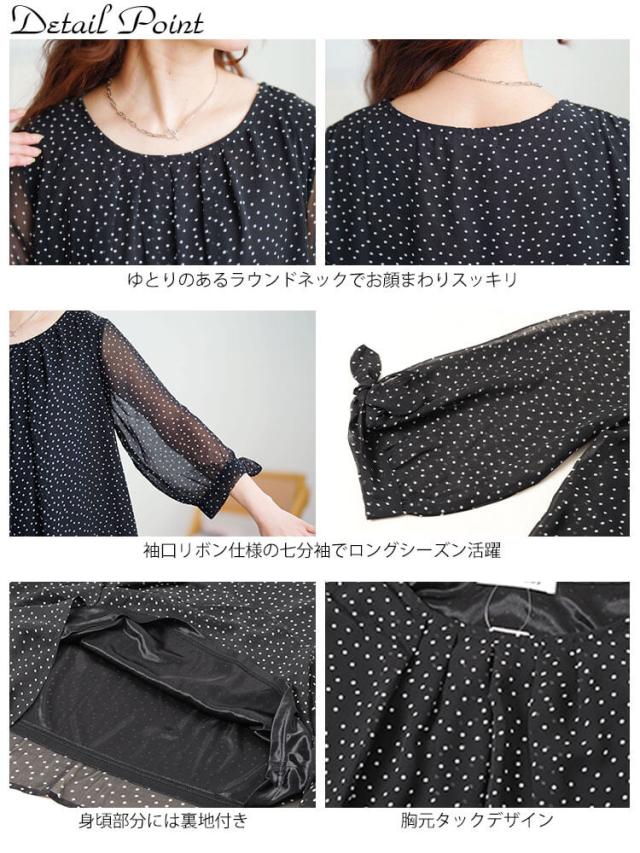 Detail Point

ゆとりのあるラウンドネックでお顔まわりスッキリ

袖口リボン仕様の七分袖でロングシーズン活躍

身頃部分には裏地付き

胸元タックデザイン