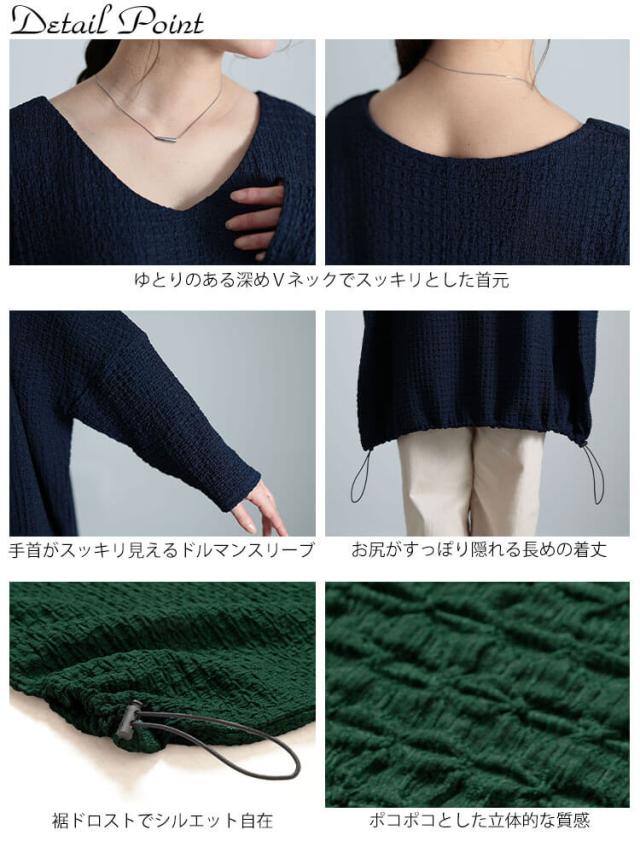 Detail Point

ゆとりのある深めVネックでスッキリとした首元

手首がスッキリ見えるドルマンスリーブ

お尻がすっぽり隠れる長めの着丈

裾ドロストでシルエット自在

ポコポコとした立体的な質感