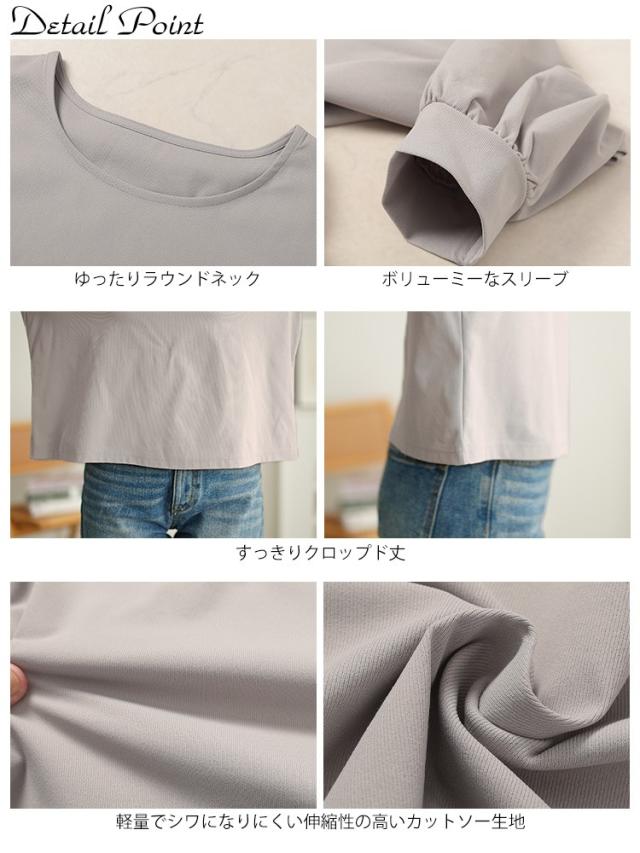 Detail Point

ゆったりラウンドネック

ボリューミーなスリーブ

すっきりクロップド丈

軽量でシワになりにくい伸縮性の高いカットソー生地