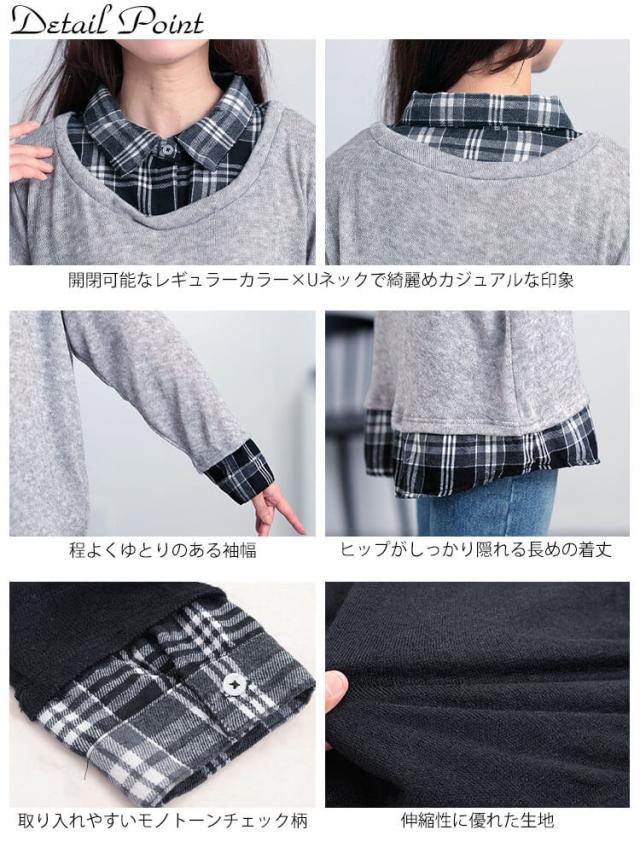 Detail Point

開閉可能なレギュラーカラー×Uネックで綺麗めカジュアルな印象

程よくゆとりのある袖幅

ヒップがしっかり隠れる長めの着丈

取り入れやすいモノトーンチェック柄

伸縮性に優れた生地