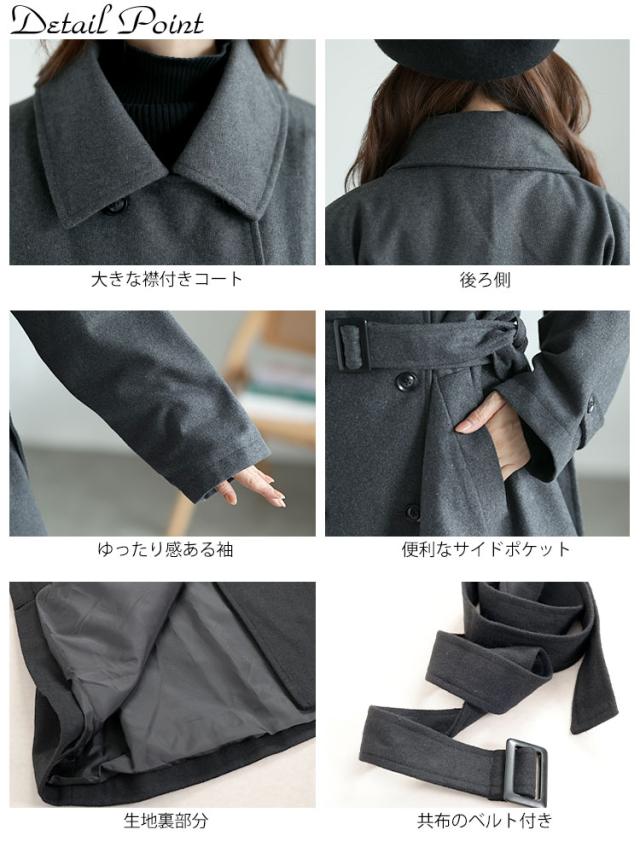 Detail Point

大きな襟付きコート

後ろ側

ゆったり感ある袖

便利なサイドポケット

生地裏部分

共布のベルト付き