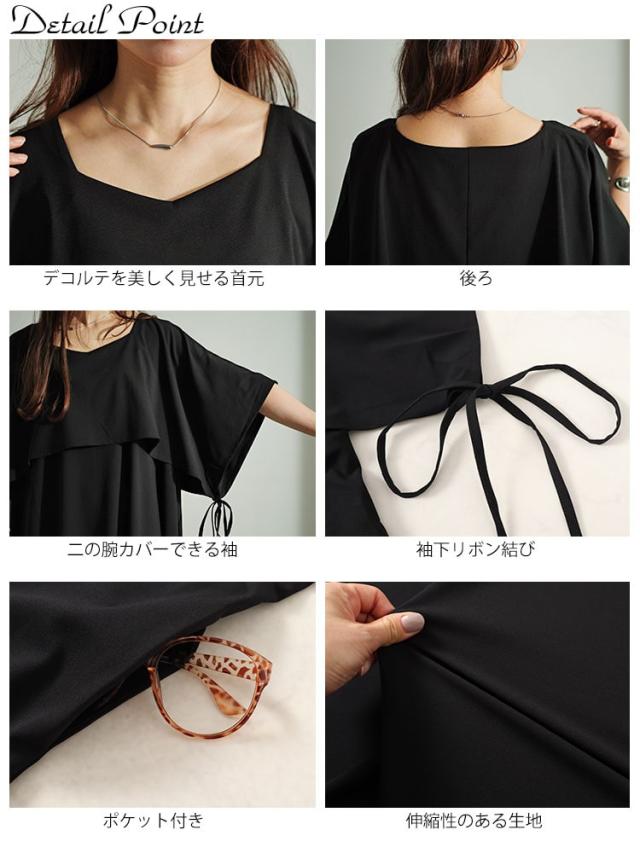 Detail Point

デコルテを美しく見せる首元

後ろ

二の腕カバーできる袖

袖下リボン結び

ポケット付き

伸縮性のある生地