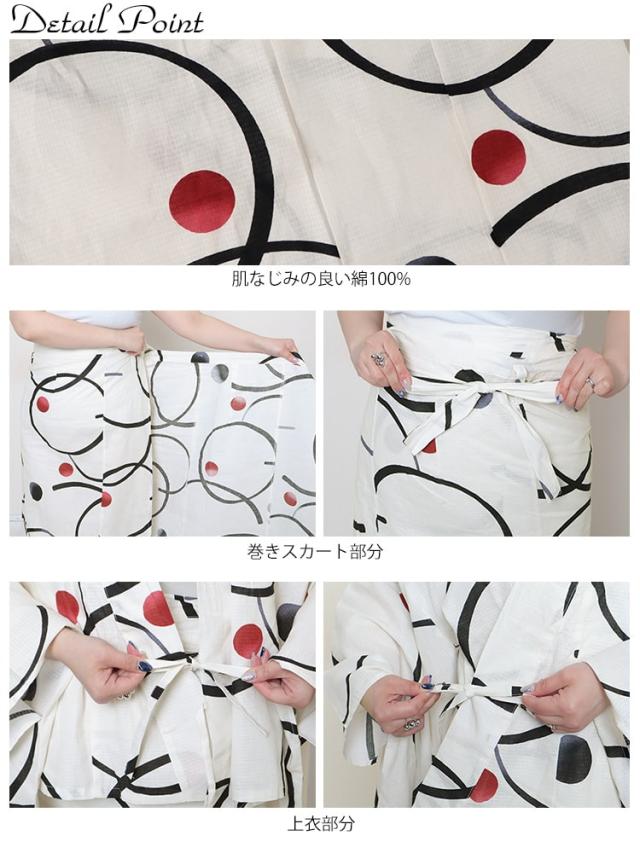 Detail Point

肌なじみの良い綿100%

巻きスカート部分

上衣部分