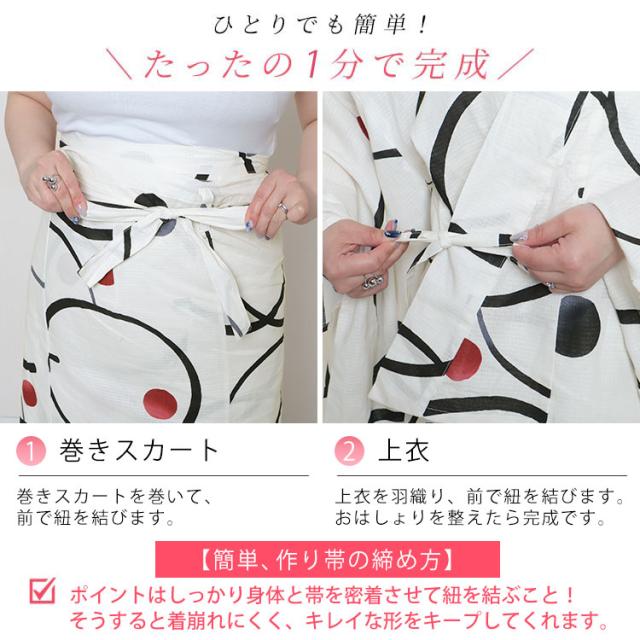 ひとりでも簡単！

＼たったの1分で完成／

1 巻きスカート

巻きスカートを巻いて、前で紐を結びます。

2 上衣

上衣を羽織り、前で紐を結びます。おはしょりを整えたら完成です。

【簡単、作り帯の締め方】

ポイントはしっかり身体と帯を密着させて紐を結ぶこと！そうすると着崩れにくく、キレイな形をキープしてくれます。