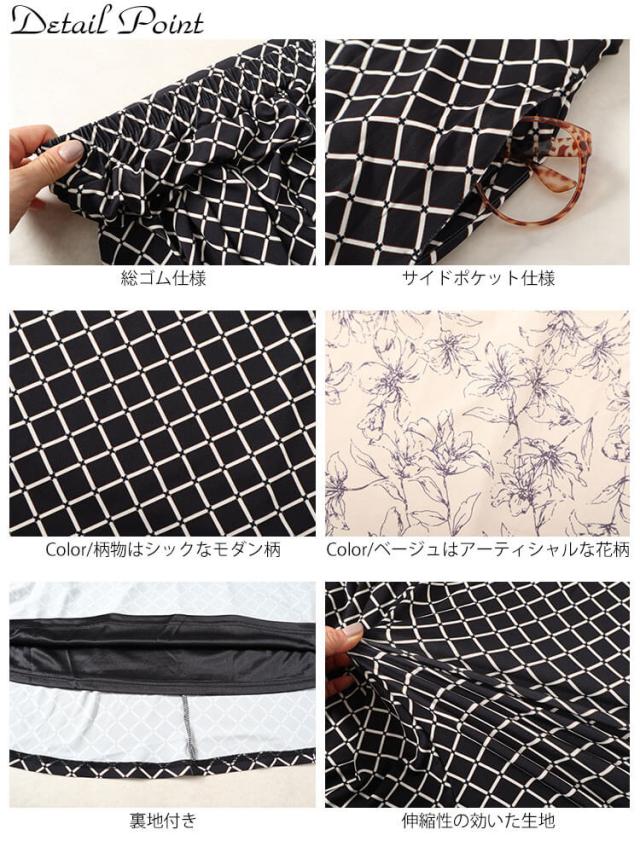 Detail Point

総ゴム仕様

サイドポケット仕様

Color/柄物はシックなモダン柄

Color/ベージュはアーティシャルな花柄

裏地付き

伸縮性の効いた生地