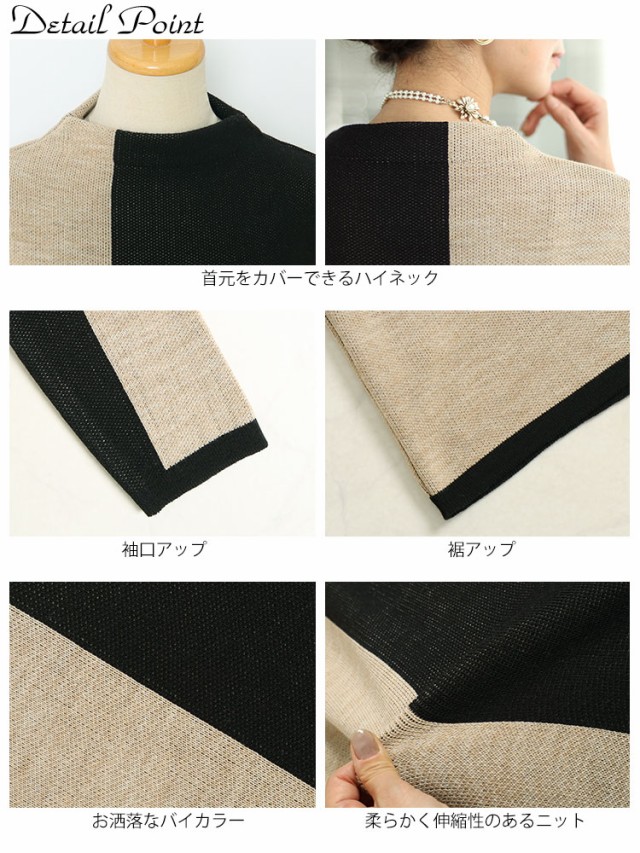 Detail Point

首元をカバーできるハイネック

袖口アップ

裾アップ

お洒落なバイカラー

柔らかく伸縮性のあるニット